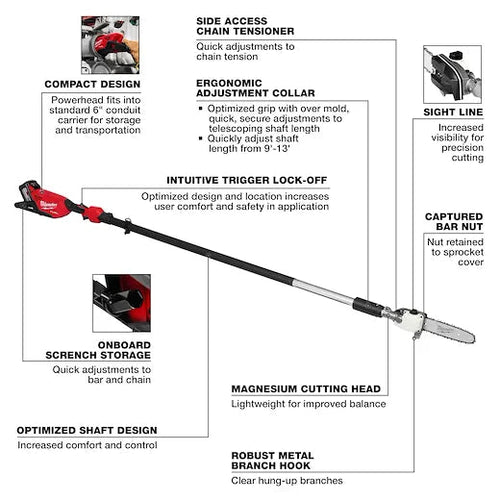 COMPACT DESIGN

Powerhead fits into standard 6" conduit carrier for storage and transportation

SIDE ACCESS CHAIN TENSIONER

Quick adjustments to chain tension

ERGONOMIC ADJUSTMENT COLLAR

▪ Optimized grip with over mold, quick, secure adjustments to telescoping shaft length
▪ Quickly adjust shaft length from 9'-13'

SIGHT LINE

Increased visibility for precision cutting

INTUITIVE TRIGGER LOCK-OFF

Optimized design and location increases user comfort and safety in application

CAPTURED BAR NUT

Nut retained to sprocket cover

ONBOARD SCRENCH STORAGE

Quick adjustments to bar and chain

MAGNESIUM CUTTING HEAD

Lightweight for improved balance

OPTIMIZED SHAFT DESIGN

Increased comfort and control

ROBUST METAL BRANCH HOOK

Clear hung-up branches